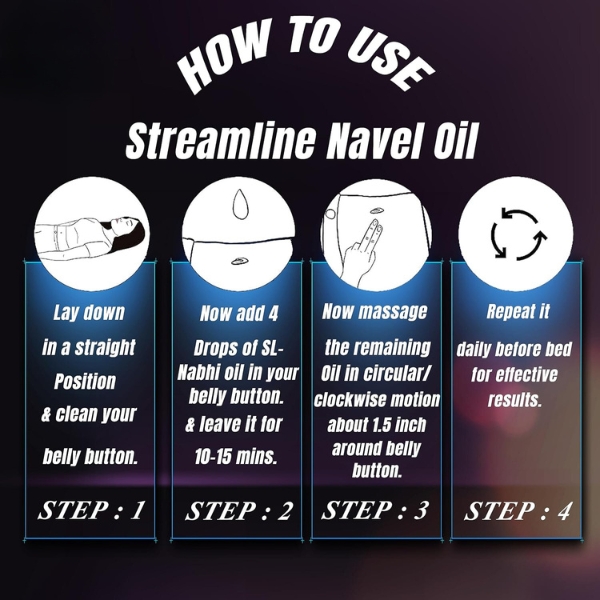 HOW TO USE

Streamline Navel Oil

Lay down in a straight Position & clean your belly button.

STEP : 1

Now add 4 Drops of SL-Nabhi oil in your belly button. & leave it for 10-15 mins.

STEP : 2

Now massage the remaining Oil in circular/ clockwise motion about 1.5 inch around belly button.

STEP : 3

Repeat it daily before bed for effective results.

STEP : 4